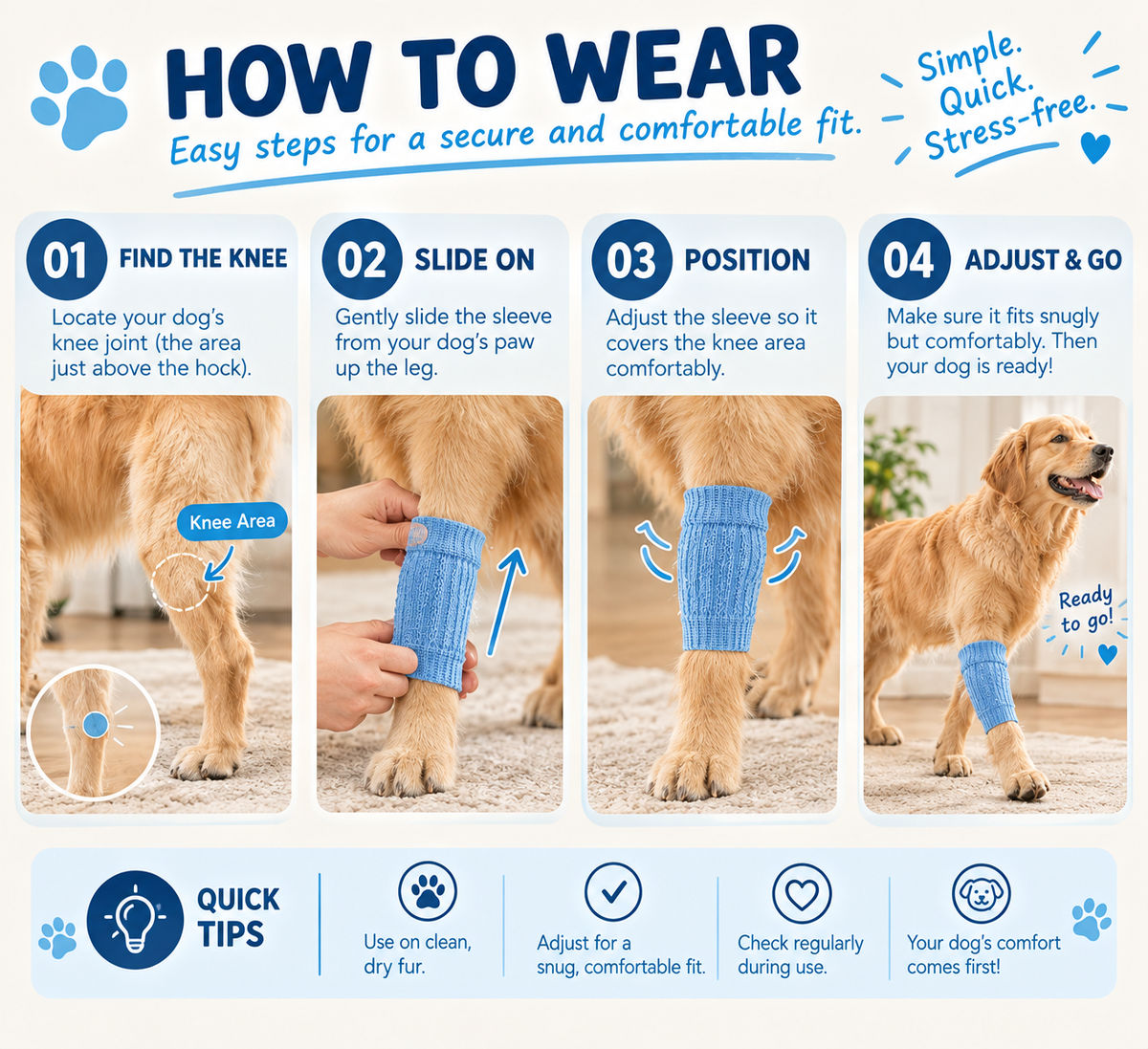 HOW TO WEAR

Easy steps for a secure and comfortable fit.

Simple.
Quick.
Stress-free.

01 FIND THE KNEE

Locate your dog's knee joint (the area just above the hock).

Knee Area

02 SLIDE ON

Gently slide the sleeve from your dog's paw up the leg.

03 POSITION

Adjust the sleeve so it covers the knee area comfortably.

04 ADJUST & GO

Make sure it fits snugly but comfortably. Then your dog is ready!

Ready to go!

QUICK TIPS

Use on clean, dry fur.

Adjust for a snug, comfortable fit.

Check regularly during use.

Your dog's comfort comes first!